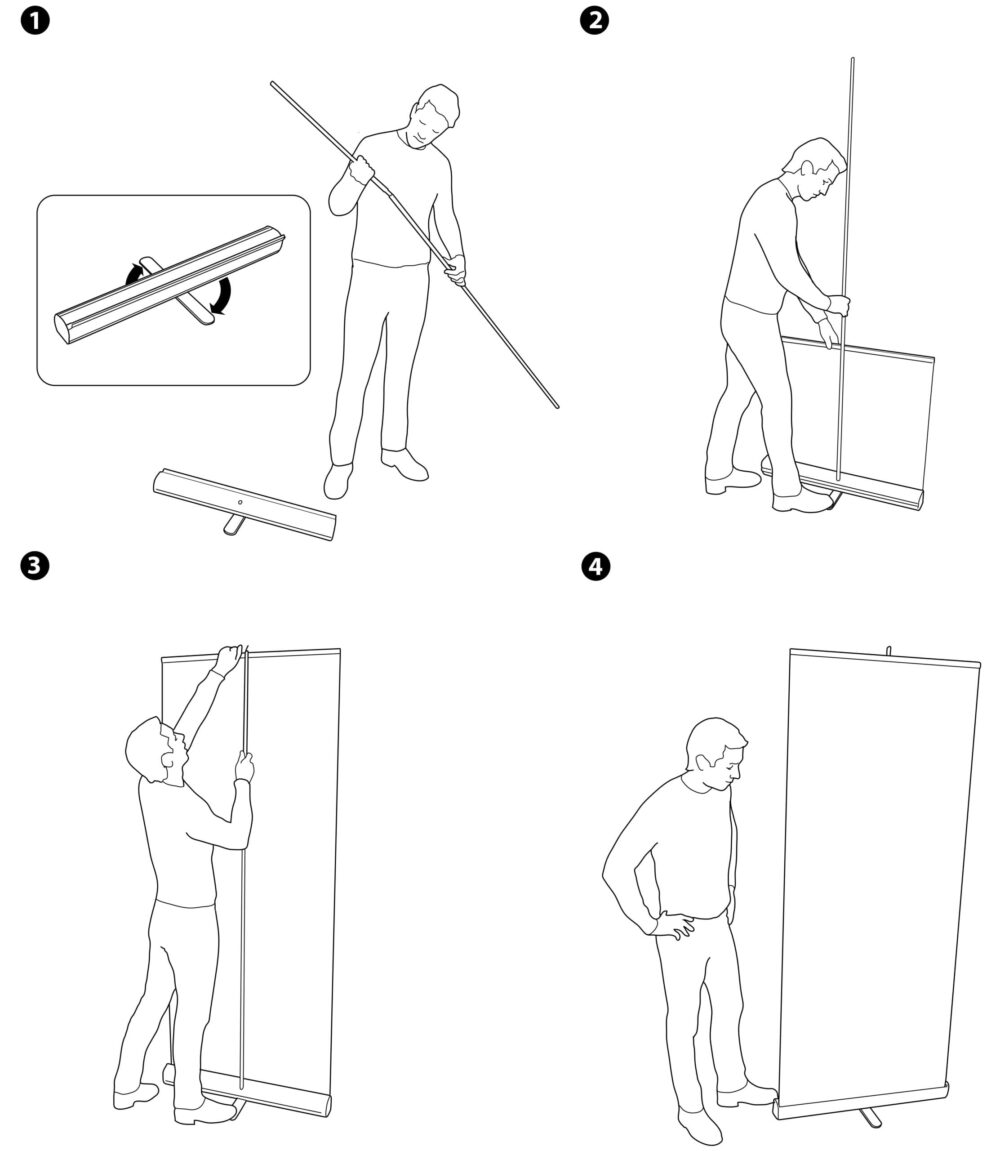 1
2
3
4